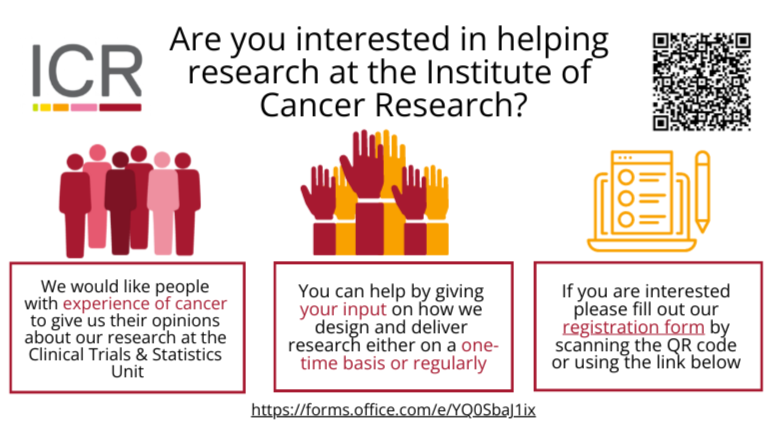 ICR

Are you interested in helping research at the Institute of Cancer Research?

We would like people with experience of cancer to give us their opinions about our research at the Clinical Trials & Statistics Unit

You can help by giving your input on how we design and deliver research either on a one-time basis or regularly

If you are interested please fill out our registration form by scanning the QR code or using the link below

https://forms.office.com/e/YQ0SbaJ1ix